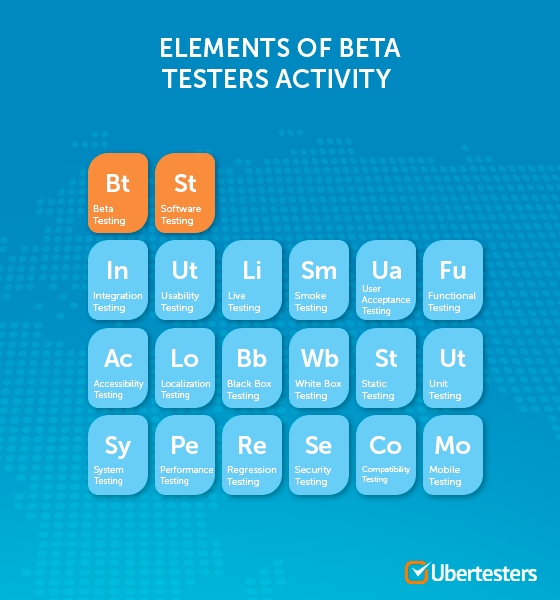 ELEMENTS OF BETA TESTERS ACTIVITY

Bt
Beta Testing

St
Software Testing

In
Integration Testing

Ut
Usability Testing

Li
Live Testing

Sm
Smoke Testing

Ua
User Acceptance Testing

Fu
Functional Testing

Ac
Accessibility Testing

Lo
Localization Testing

Bb
Black Box Testing

Wb
White Box Testing

St
Static Testing

Ut
Unit Testing

Sy
System Testing

Pe
Performance Testing

Re
Regression Testing

Se
Security Testing

Co
Compatibility Testing

Mo
Mobile Testing

Ubertesters